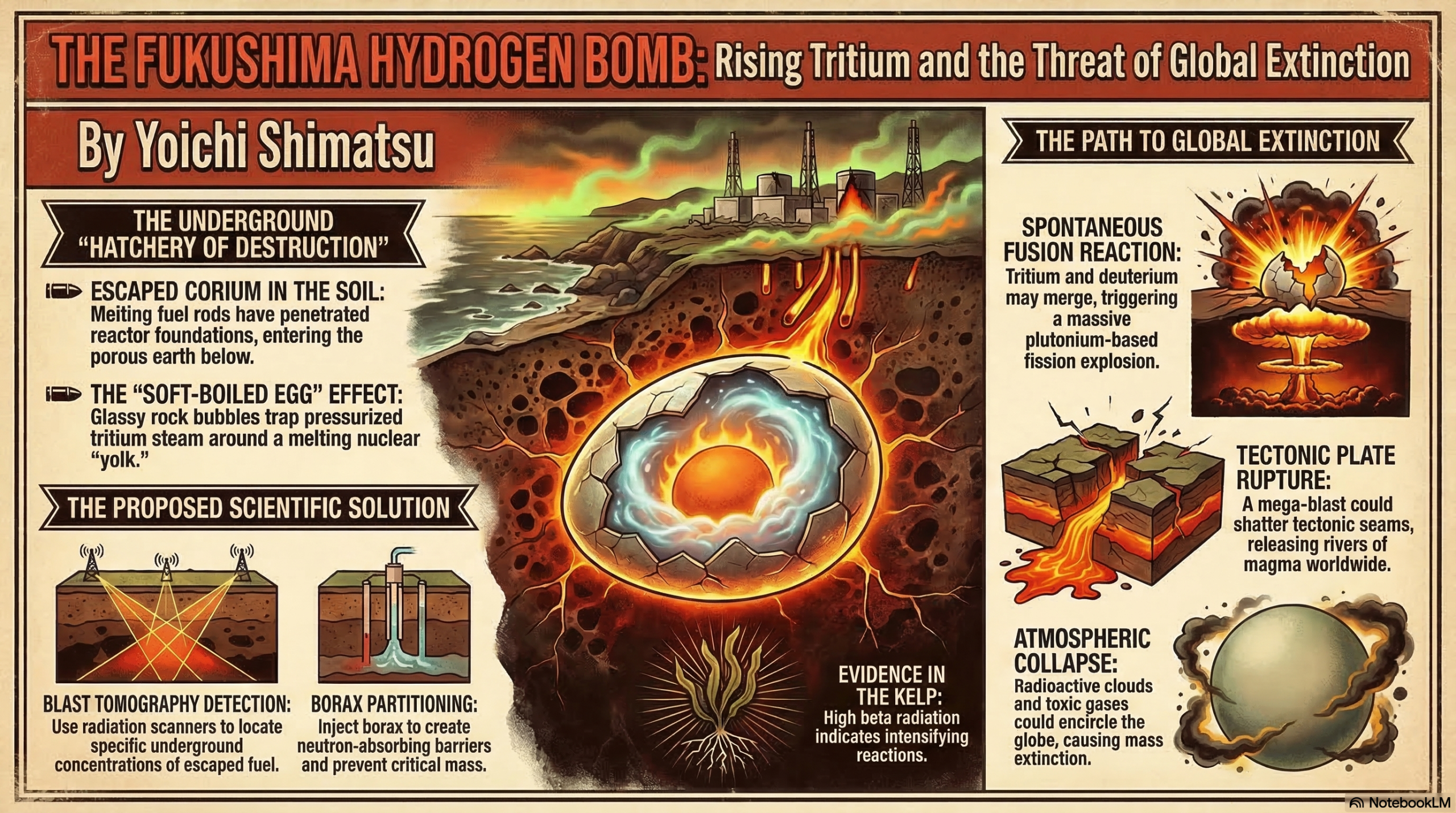 THE FUKUSHIMA HYDROGEN BOMB: Rising Tritium and the Threat of Global Extinction

By Yoichi Shimatsu

THE UNDERGROUND "HATCHERY OF DESTRUCTION"

ESCAPED CORIUM IN THE SOIL: Meiting fuel rods have penetrated reactor foundations, entering the porous earth below.

THE "SOFT-BOILED EGG" EFFECT: Glassy rock bubbles trap pressurized tritium steam around a melting nuclear "yolk."

THE PROPOSED SCIENTIFIC SOLUTION

BLAST TOMOGRAPHY DETECTION: Use radiation scanners to locate specific underground concentrations of escaped fuel.

BORAX PARTITIONING: Inject borax to create neutron-absorbing barriers and prevent critical mass.

EVIDENCE IN THE KELP: High beta radiation indicates intensifying reactions.

THE PATH TO GLOBAL EXTINCTION

SPONTANEOUS FUSION REACTION: Tritium and deuterium may merge, triggering a massive plutonium-based fission explosion.

TECTONIC PLATE RUPTURE: A mega-blast could shatter tectonic seams, releasing rivers of magma worldwide.

ATMOSPHERIC COLLAPSE: Radioactive clouds and toxic gases could encircle the globe, causing mass extinction.

NotebookLM